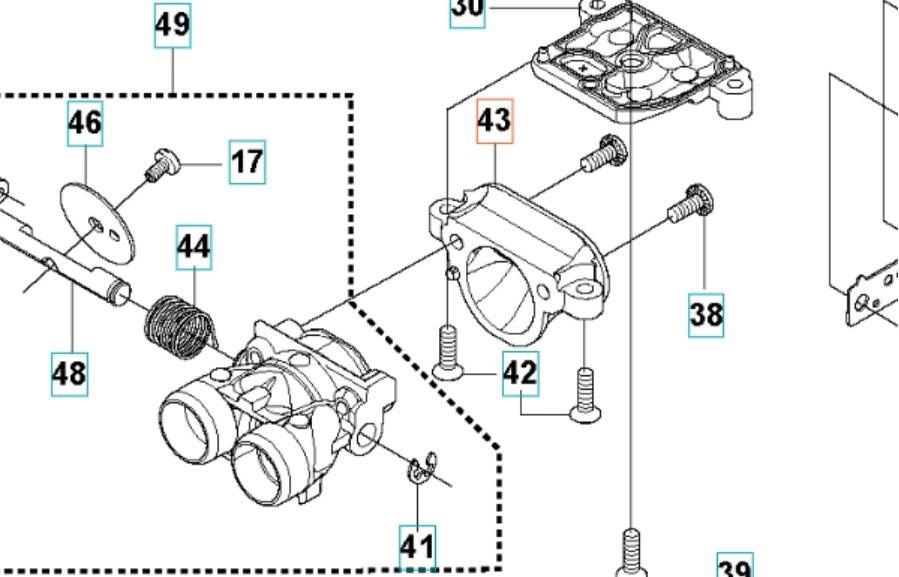 49
30
46
17
43
44
38
48
42
41
39