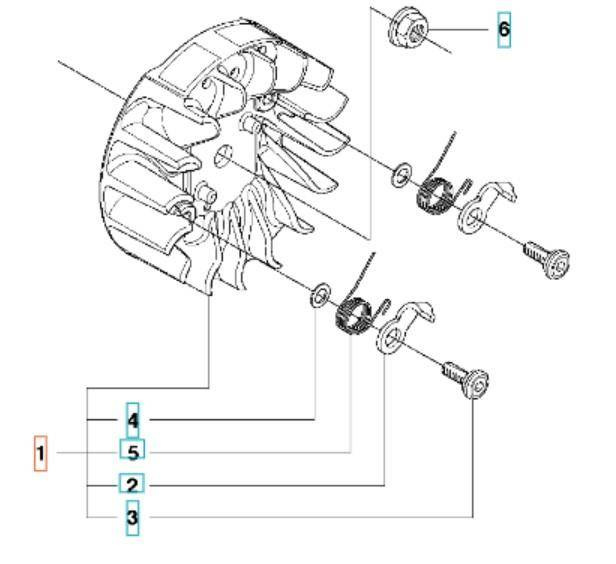 6
4
1
5
2
3