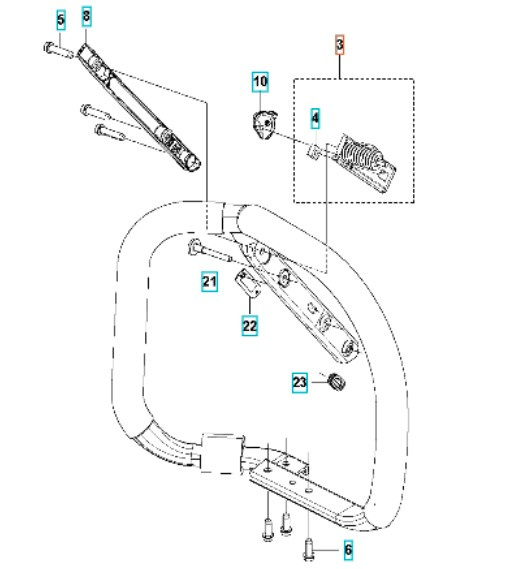 5
8
3
10
4
21
22
23
6