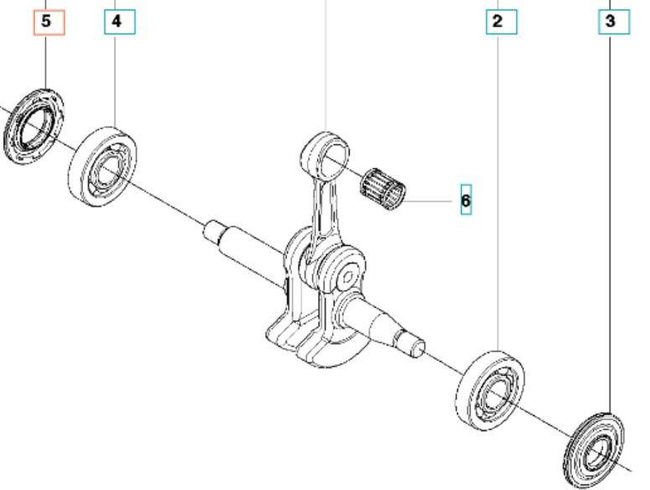 5
4
2
3
6