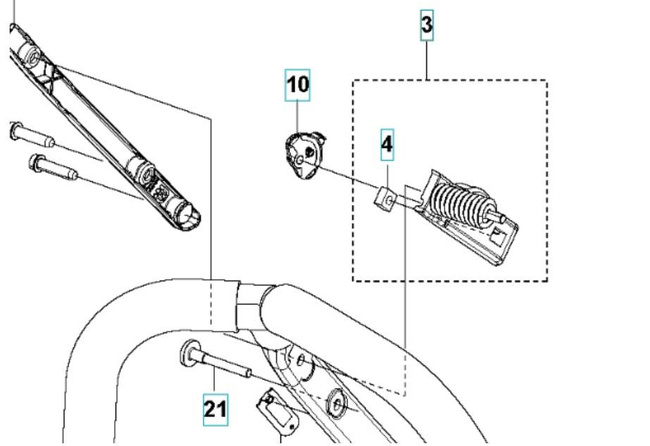 3
10
4
21