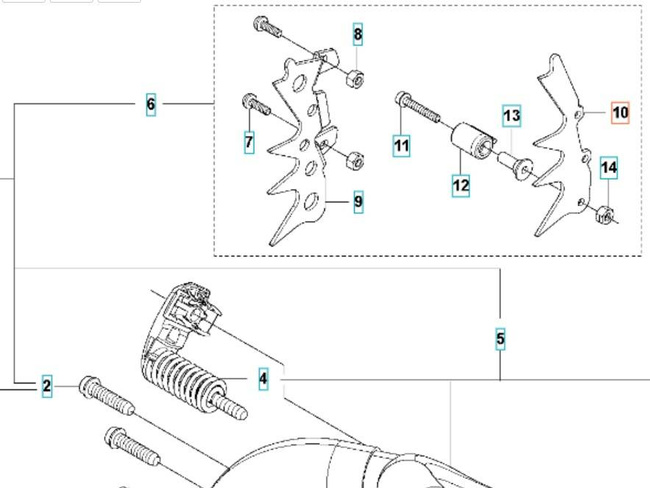 8
6
7
9
11
12
13
10
14
5
4
2