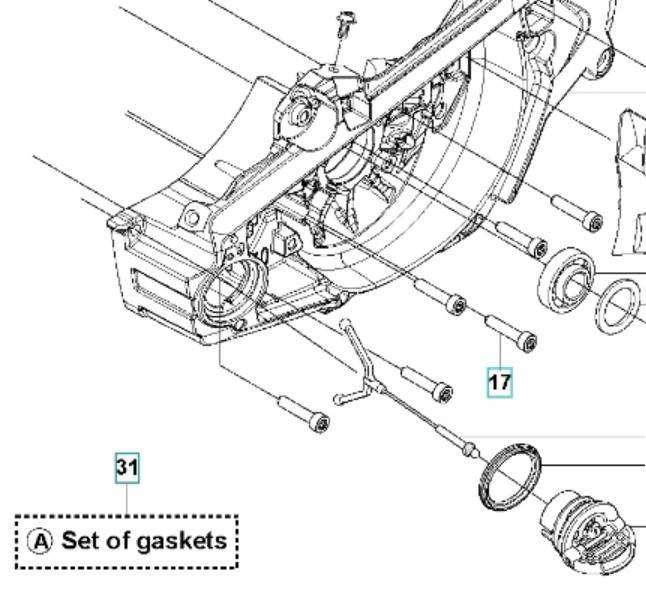 17

31

A Set of gaskets