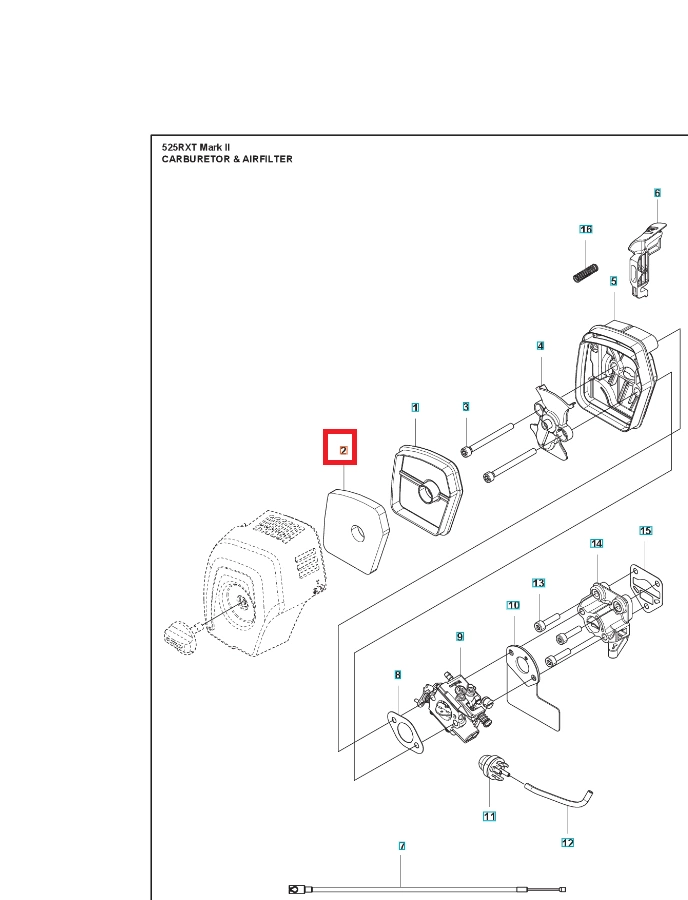 525RXT Mark II
CARBURETOR & AIRFILTER

6
16
5
4
1
3
2
15
14
13
10
9
8
11
12
7