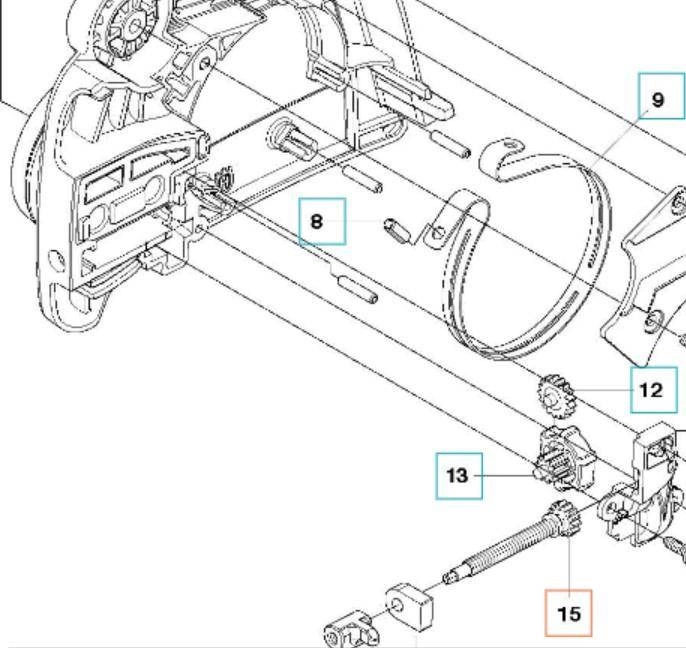 9

8

12

13

15