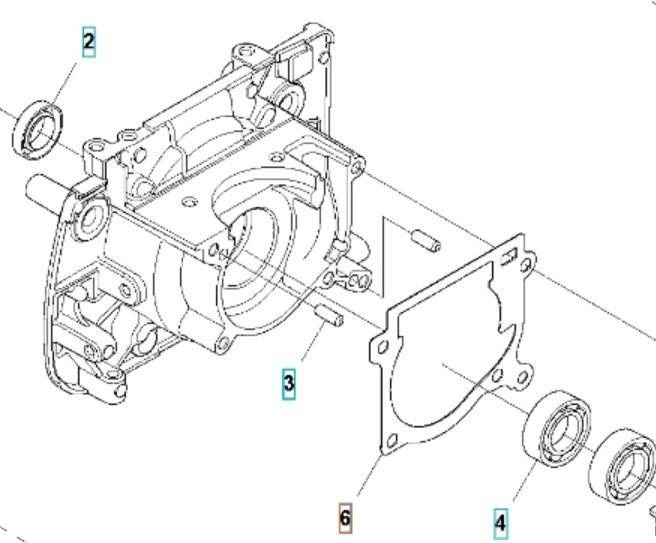 2
3
6
4