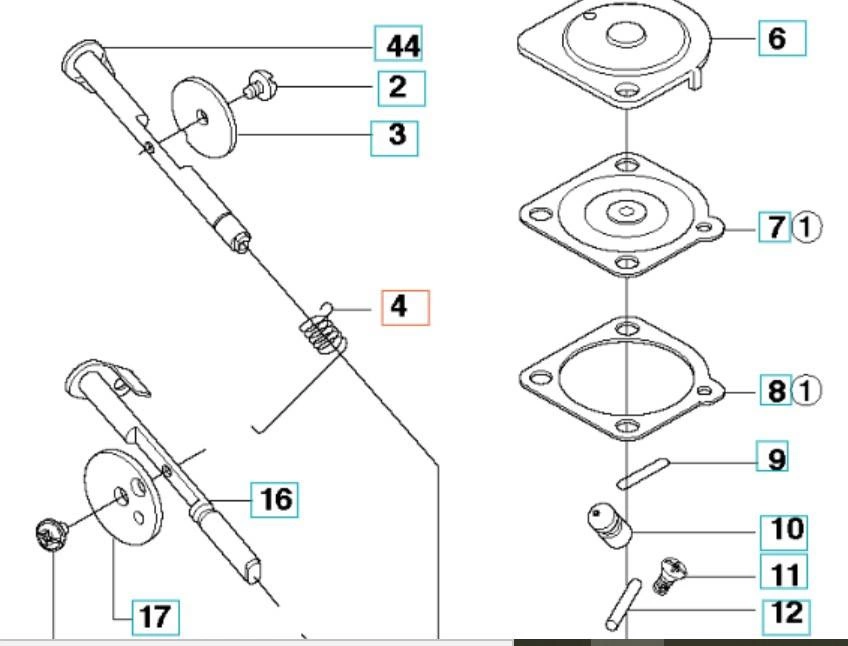 44
2
3
4
16
17
6
7 ①
8 ①
9
10
11
12