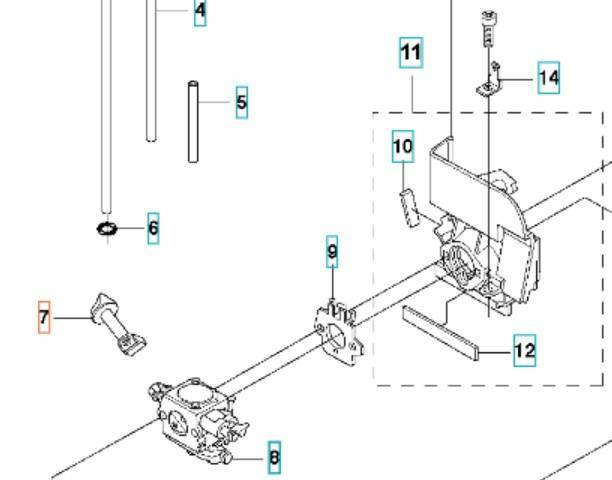 4
11
14
5
10
6
9
7
12
8