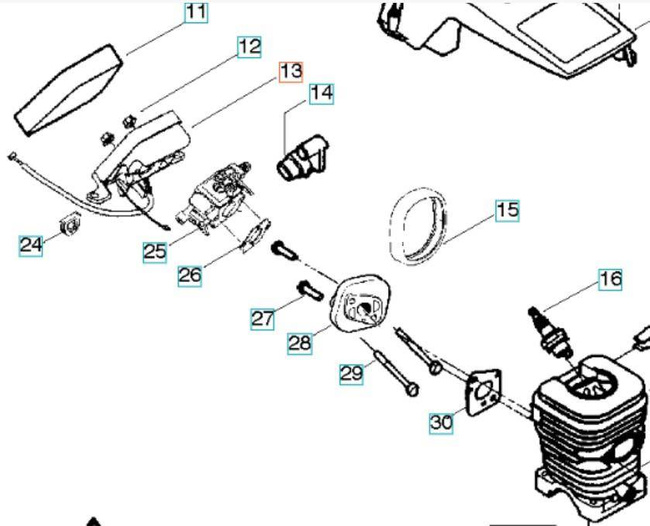 11
12
13
14
15
16
24
25
26
27
28
29
30