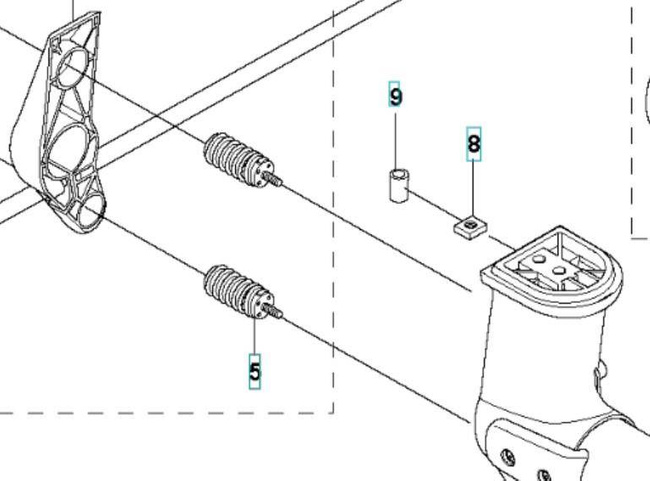 9

8

5