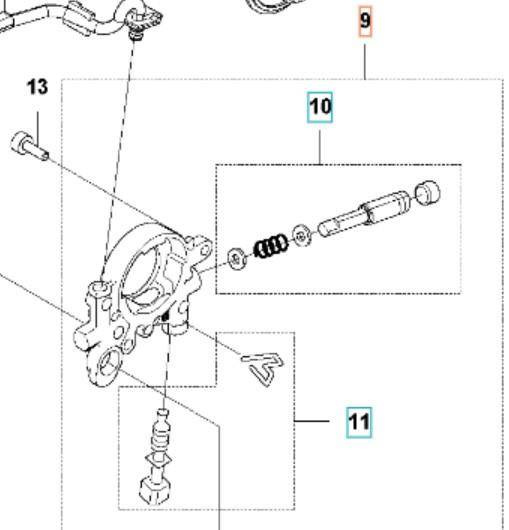 9
13
10
11