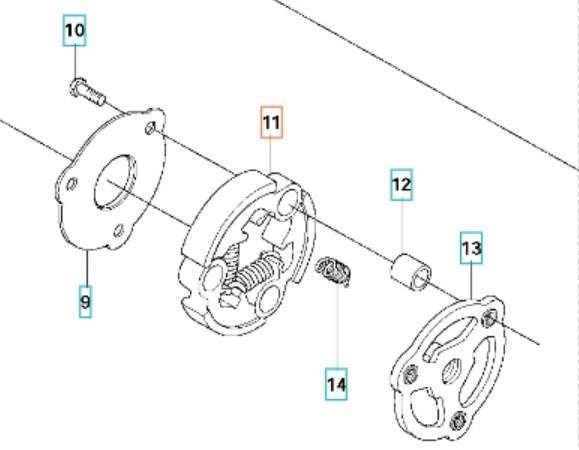 10
11
12
13
9
14