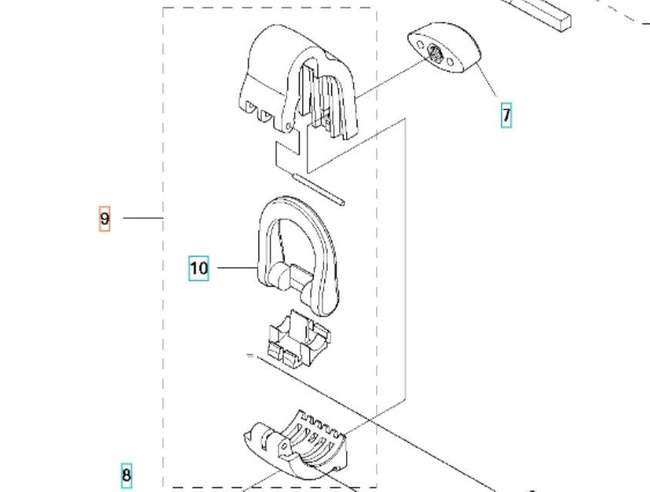 7

9

10

8