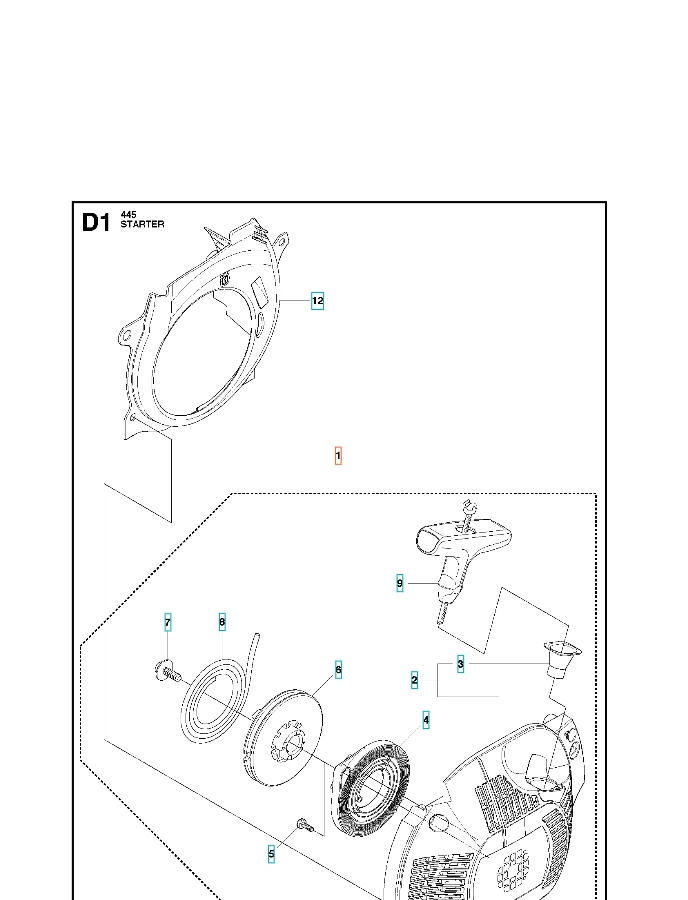 D1 445 STARTER

12

1

9

7

8

6

3

2

4

5