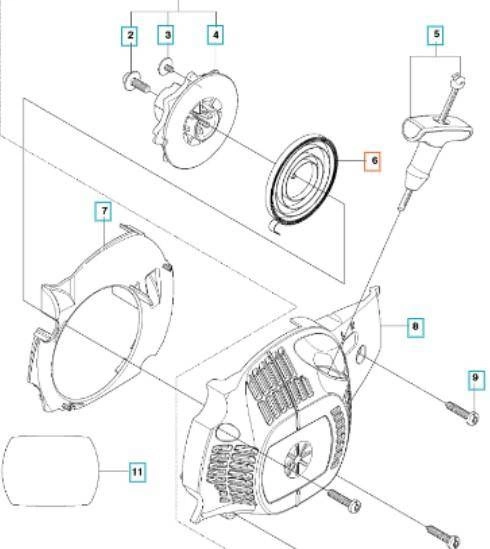 2
3
4
5
6
7
8
9
11