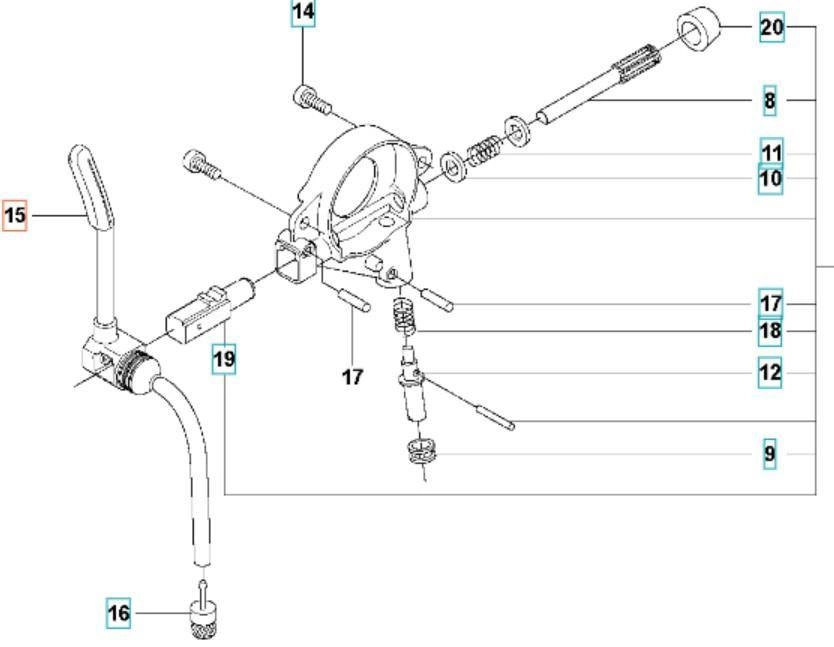 14
20
8
11
10
15
17
18
19
17
12
9
16