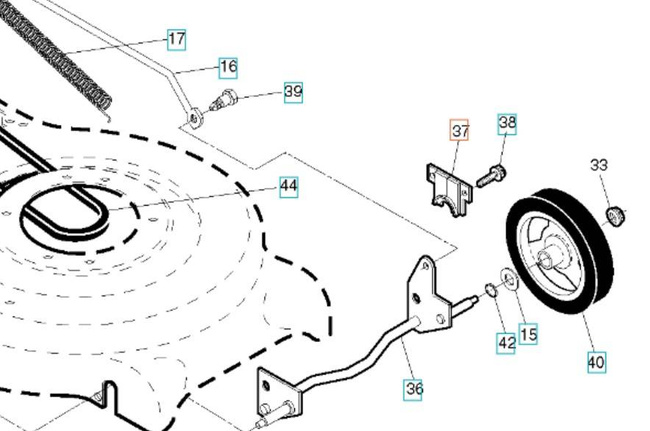 17
16
39
37
38
33
44
42
15
40
36