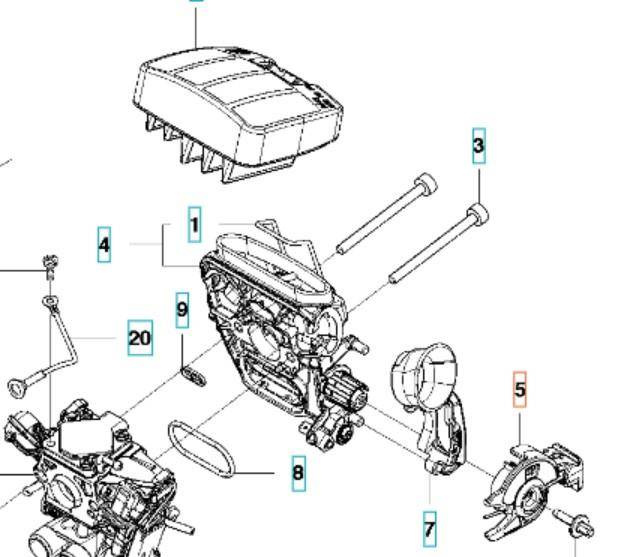 3
1
4
9
20
5
8
7