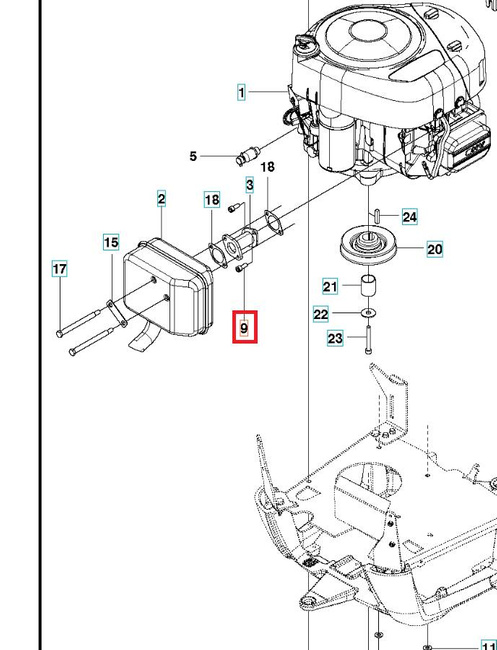 1
5
18
3
2
18
24
15
20
17
21
22
9
23
11