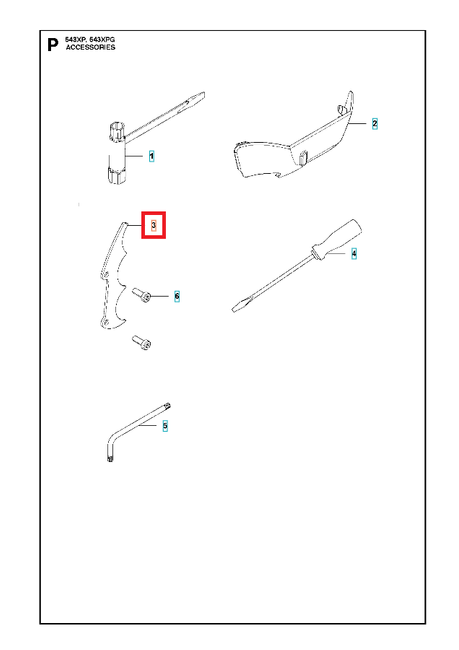 P 543XP, 543XPG
ACCESSORIES

1
2
3
4
6
5