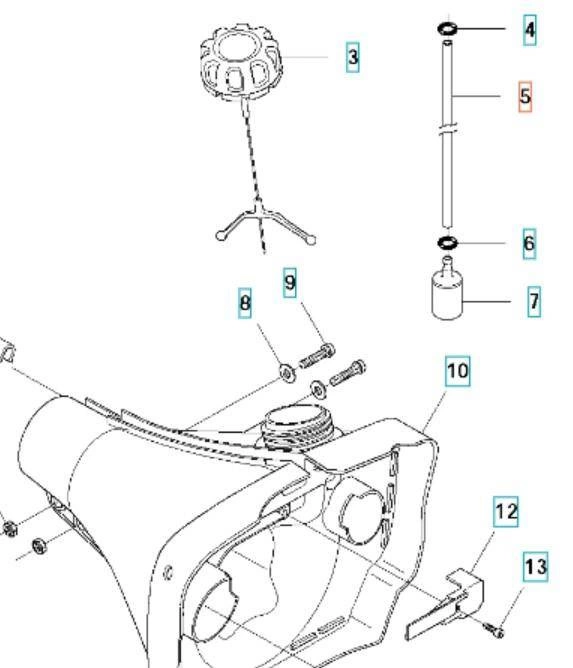 3

4

5

6

7

9

8

10

12

13