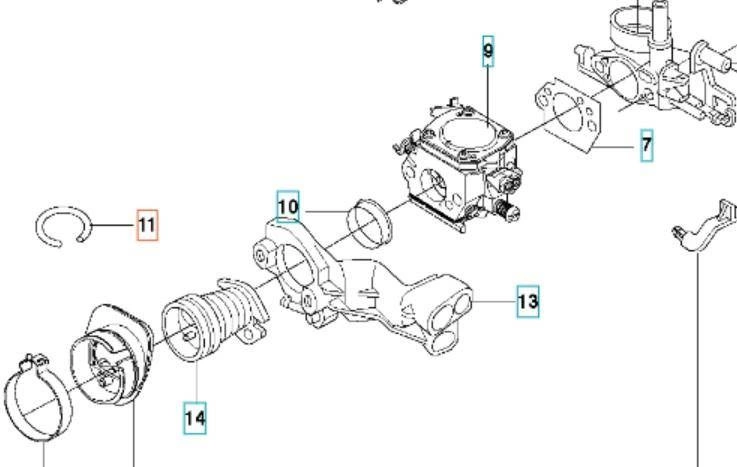 9
7
10
11
13
14