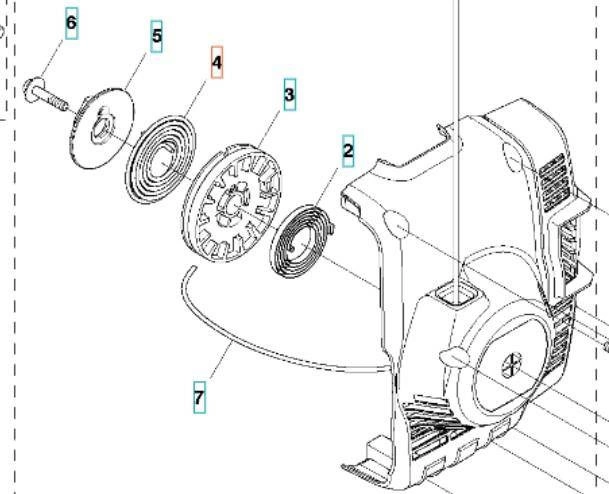 6
5
4
3
2
7