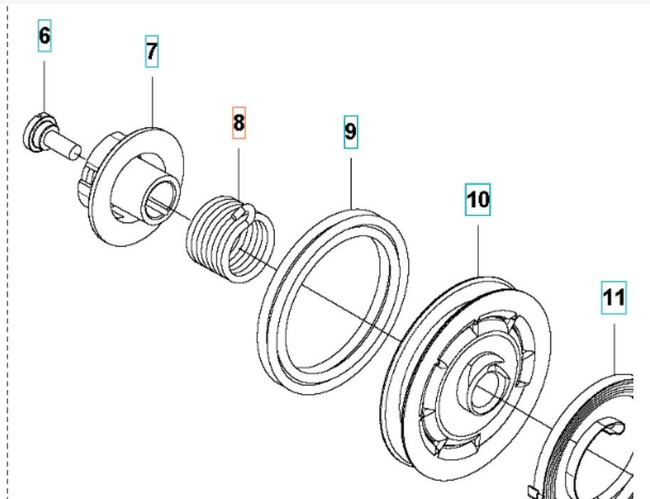 6
7
8
9
10
11