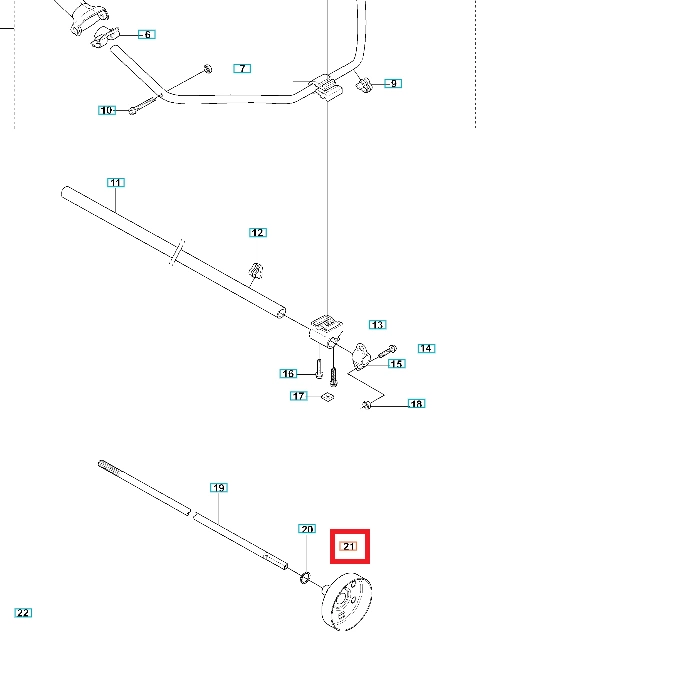 6
7
9
10
11
12
13
14
15
16
17
18
19
20
21
22