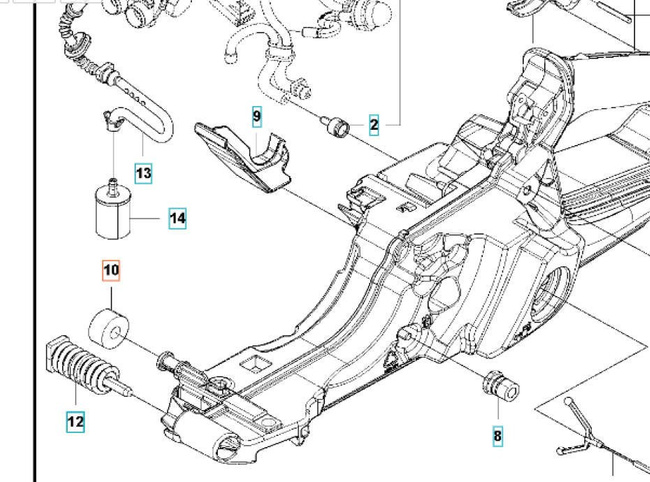 9
2
13
14
10
12
8