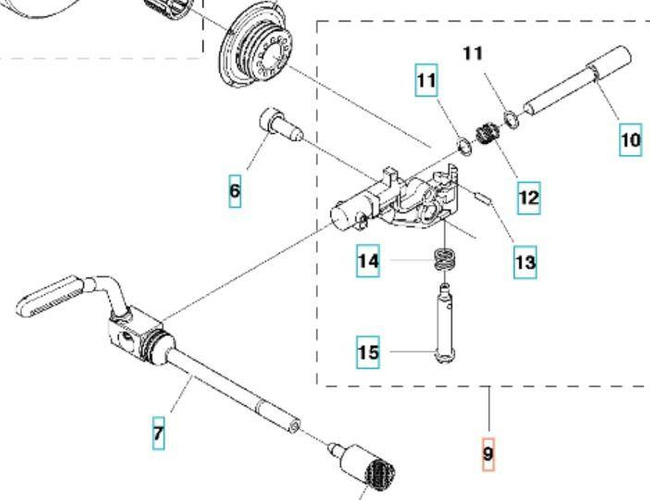 11
11
10
6
12
13
14
15
7
9