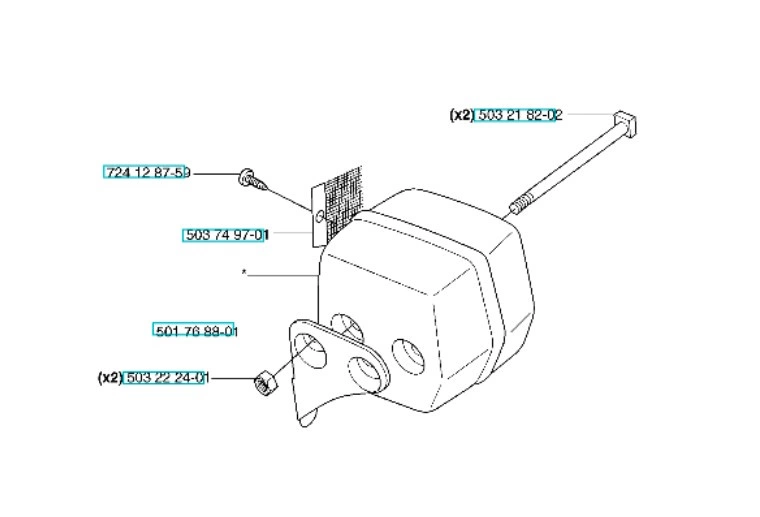 (x2) 503 21 82-02

724 12 87-59

503 74 97-01

*

501 76 88-01

(x2) 503 22 24-01