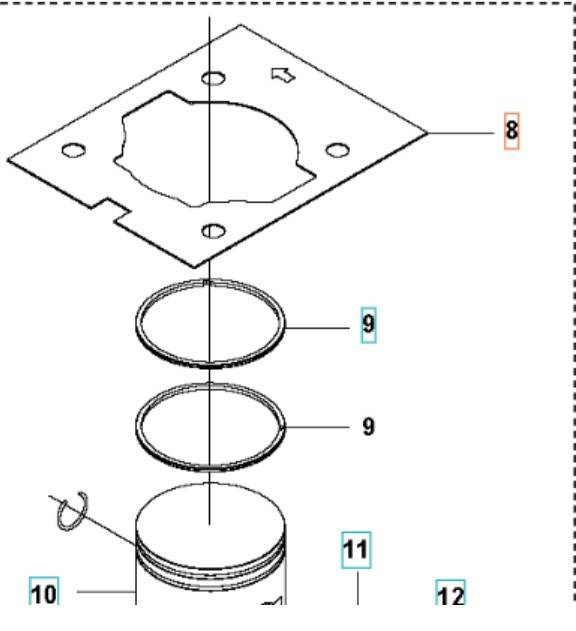 8

9

9

11

10

12