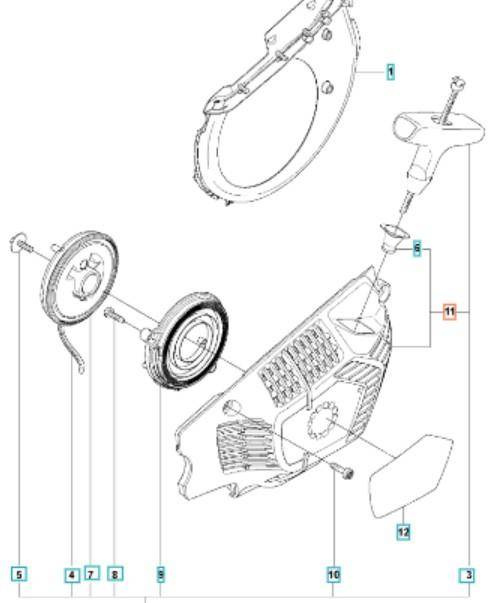 1
6
11
12
5
4
7
8
9
10
3