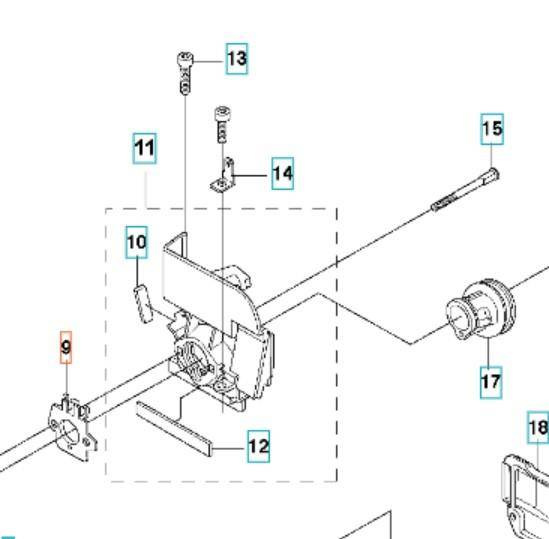 13
15
11
14
10
9
17
18
12