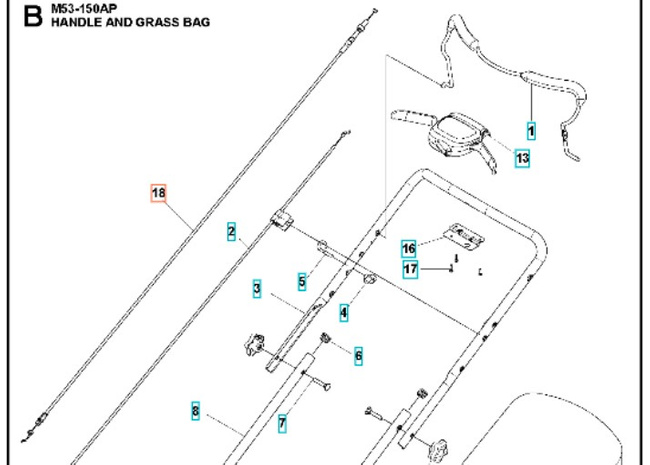 B M53-150AP
HANDLE AND GRASS BAG

1
13
18
2
16
17
5
3
4
6
8
7