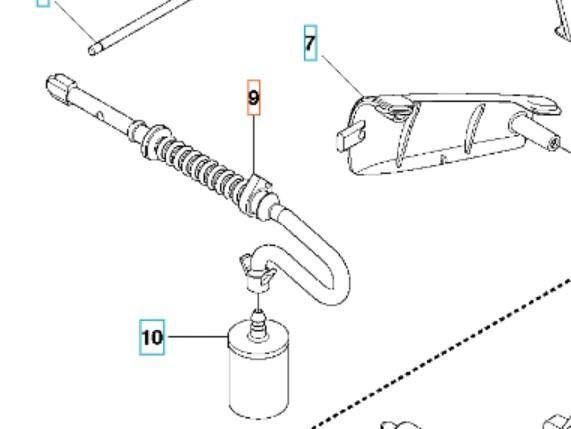 7

9

10