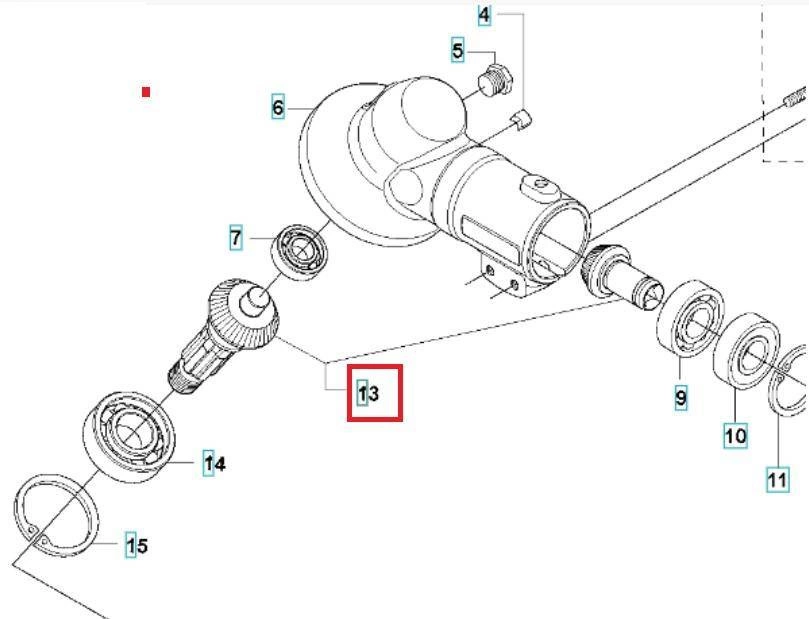 4
5
6
7
13
9
10
11
14
15