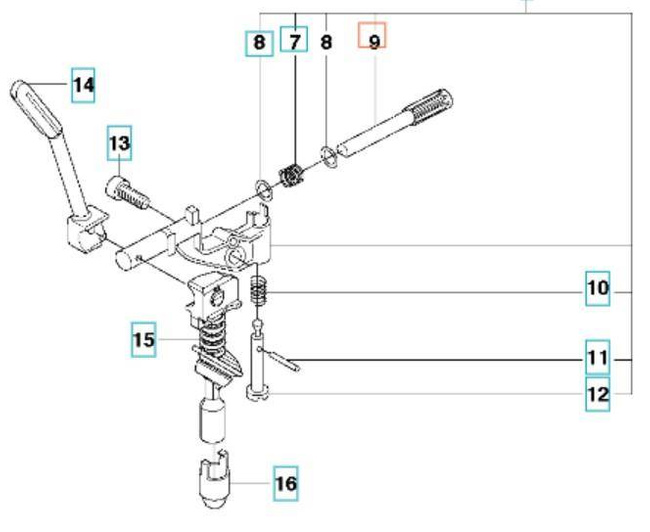 8
7
8
9
14
13
10
15
11
12
16