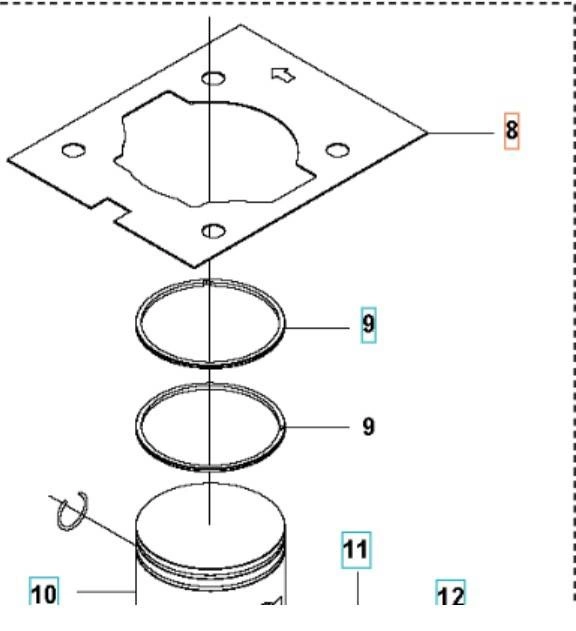 8
9
9
11
10
12