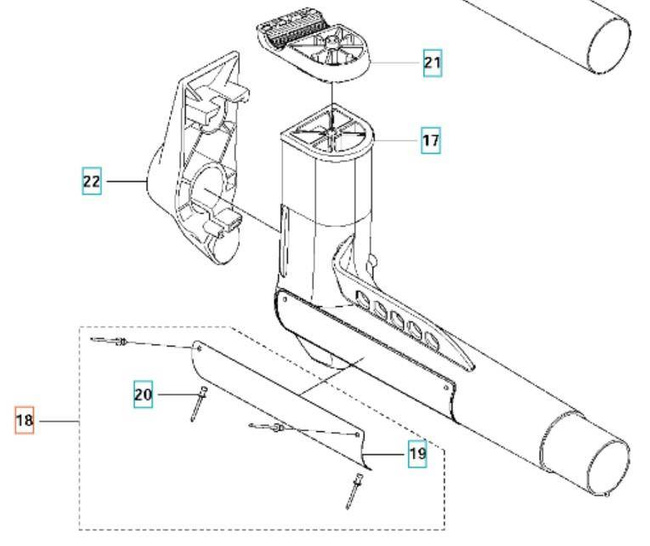 21
17
22
20
18
19