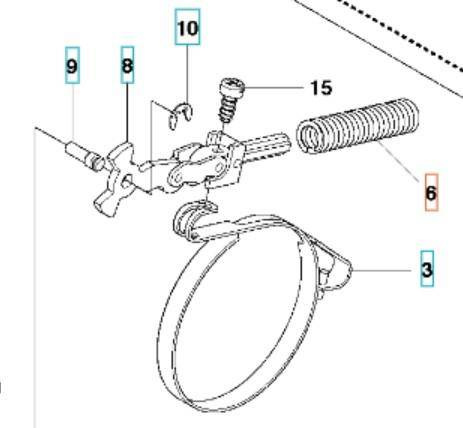 10
9
8
15
6
3