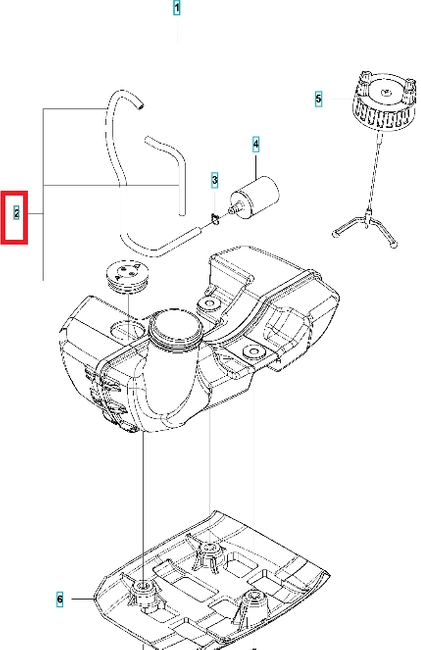 1
5
4
3
2
6