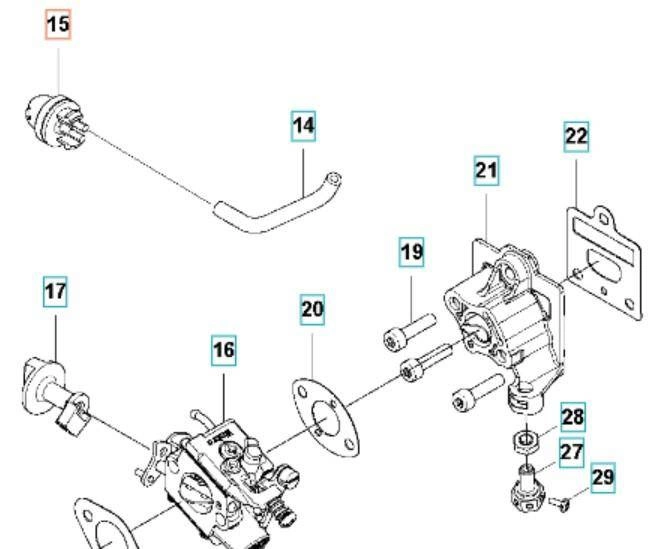 15
14
22
21
19
17
20
16
28
27
29