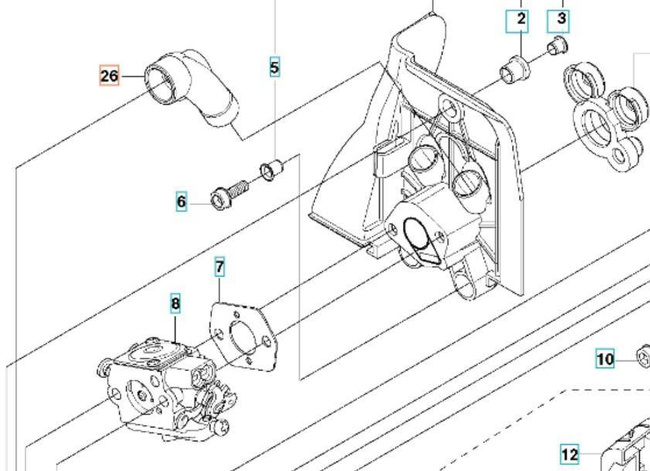 2
3
26
5
6
7
8
10
12