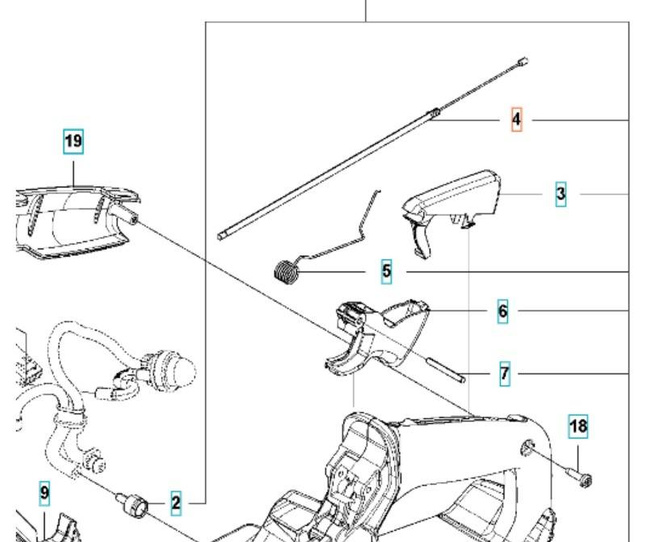 19
4
3
5
6
7
18
9
2