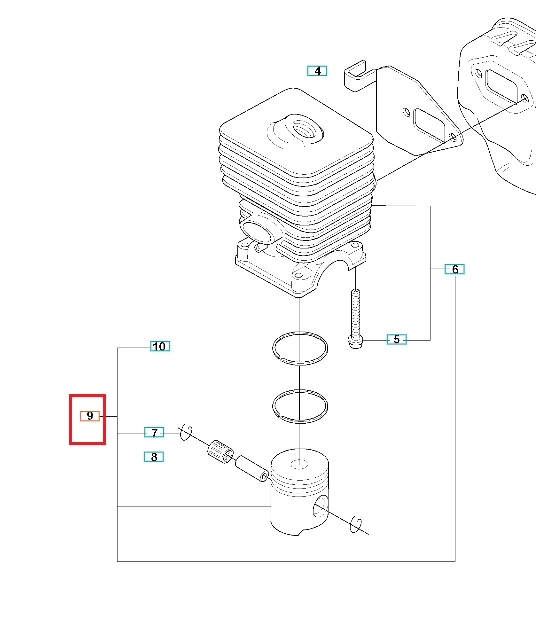 4
6
5
10
9
7
8