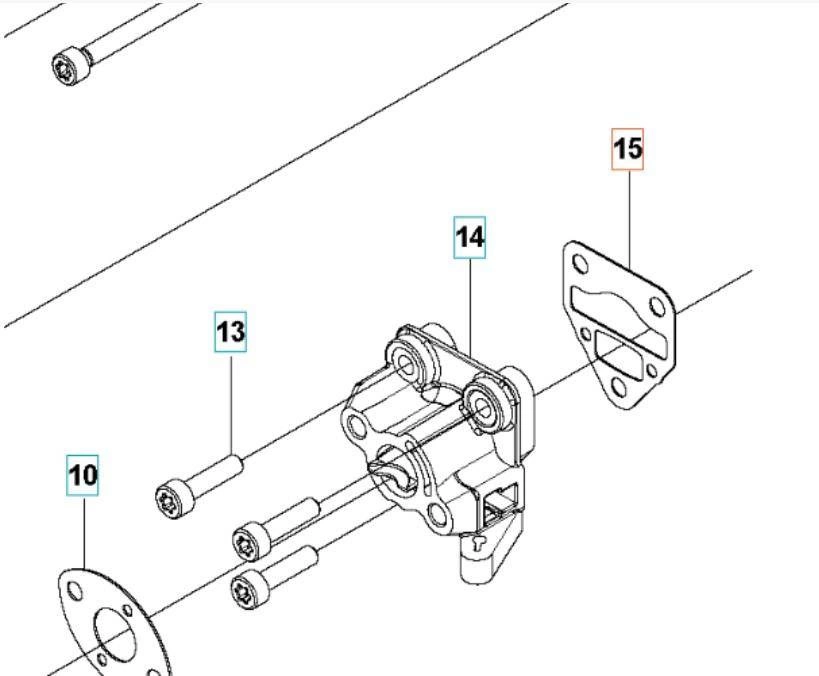 15

14

13

10