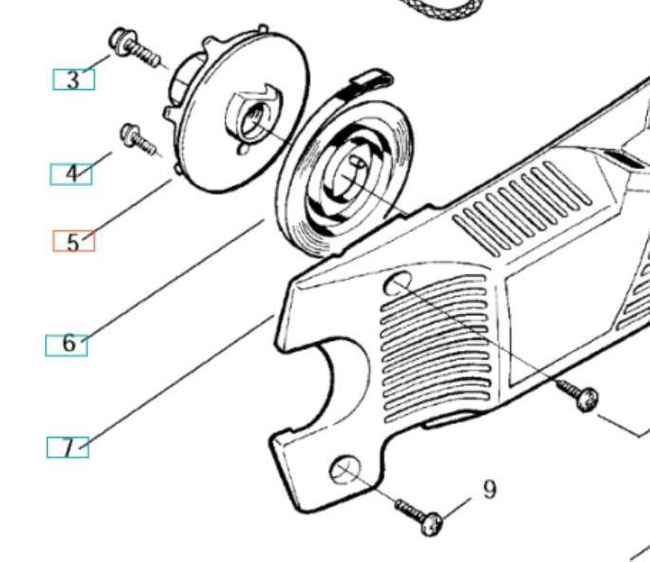 3
4
5
6
7
9