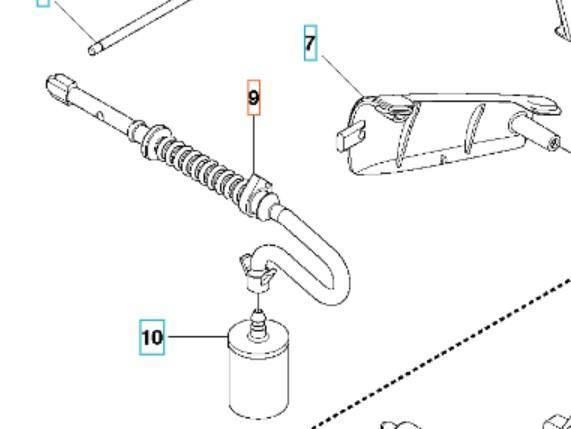 7

9

10